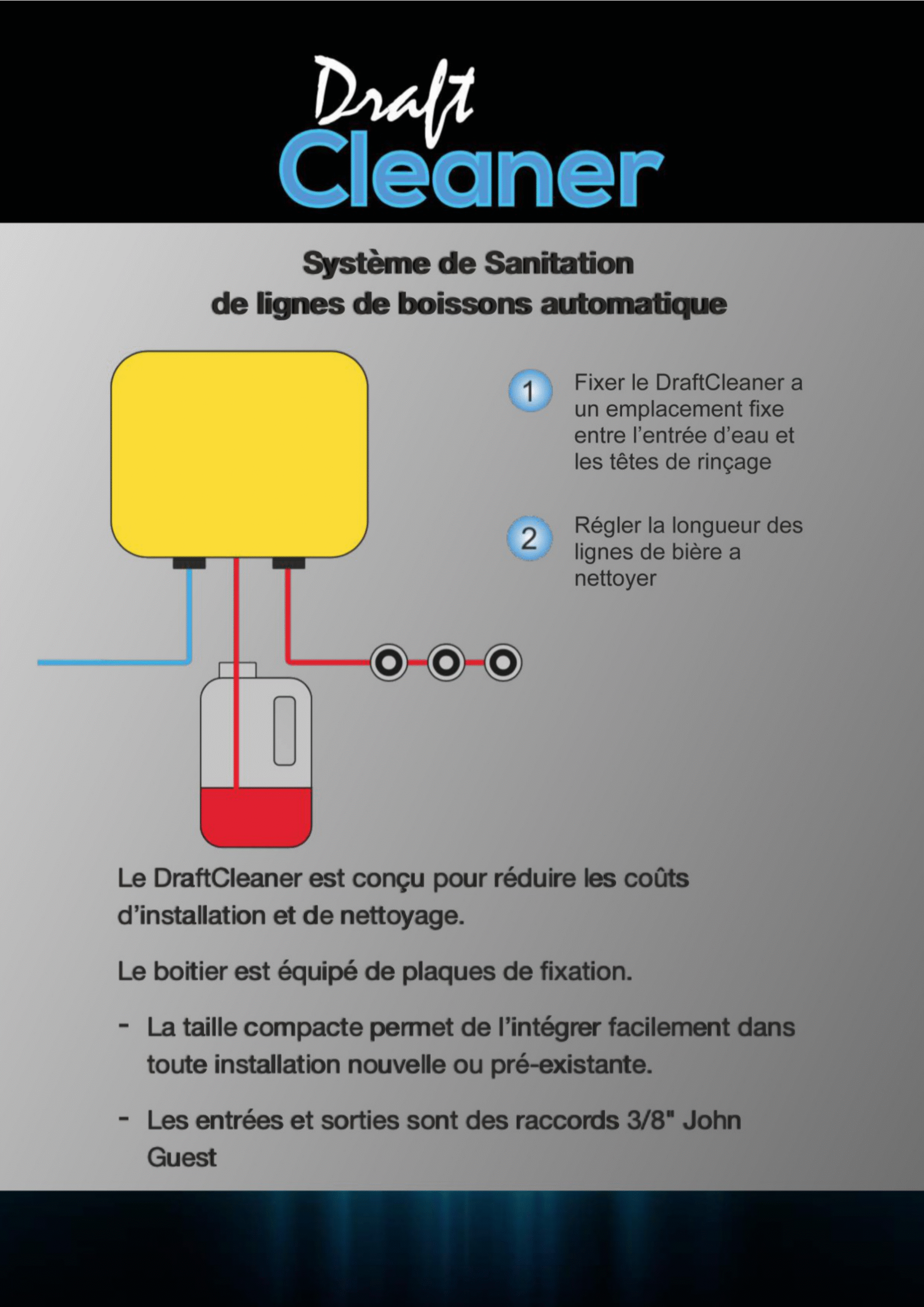 Draft
Cleaner

Système de Sanitation
de lignes de boissons automatique

1 Fixer le DraftCleaner a un emplacement fixe entre l'entrée d'eau et les têtes de rinçage

2 Régler la longueur des lignes de bière a nettoyer

Le DraftCleaner est conçu pour réduire les coûts d'installation et de nettoyage.

Le boitier est équipé de plaques de fixation.

- La taille compacte permet de l'intégrer facilement dans toute installation nouvelle ou pré-existante.

- Les entrées et sorties sont des raccords 3/8" John Guest